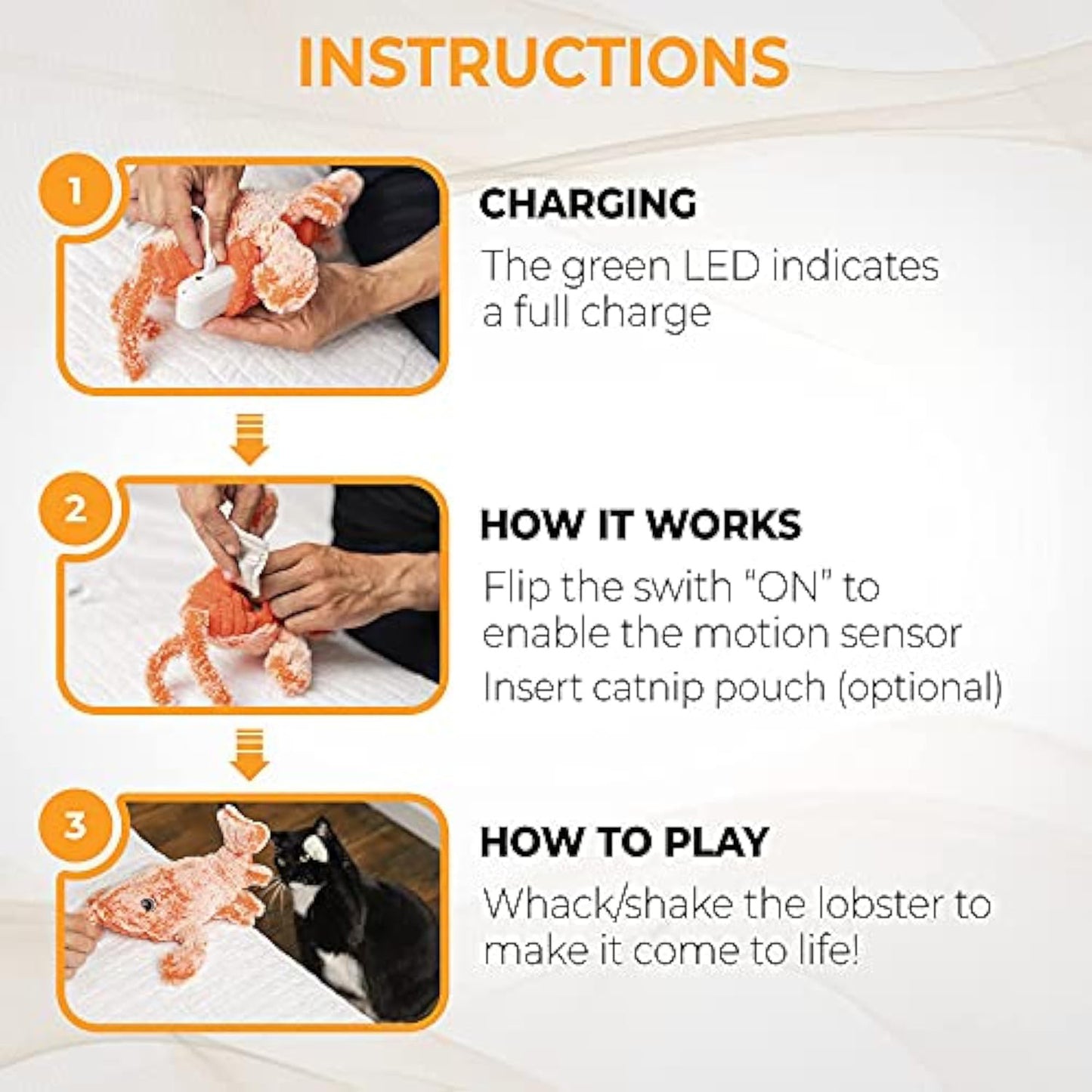 INSTRUCTIONS

1

CHARGING

The green LED indicates a full charge

2

HOW IT WORKS

Flip the swith "ON" to enable the motion sensor

Insert catnip pouch (optional)

3

HOW TO PLAY

Whack/shake the lobster to make it come to life!