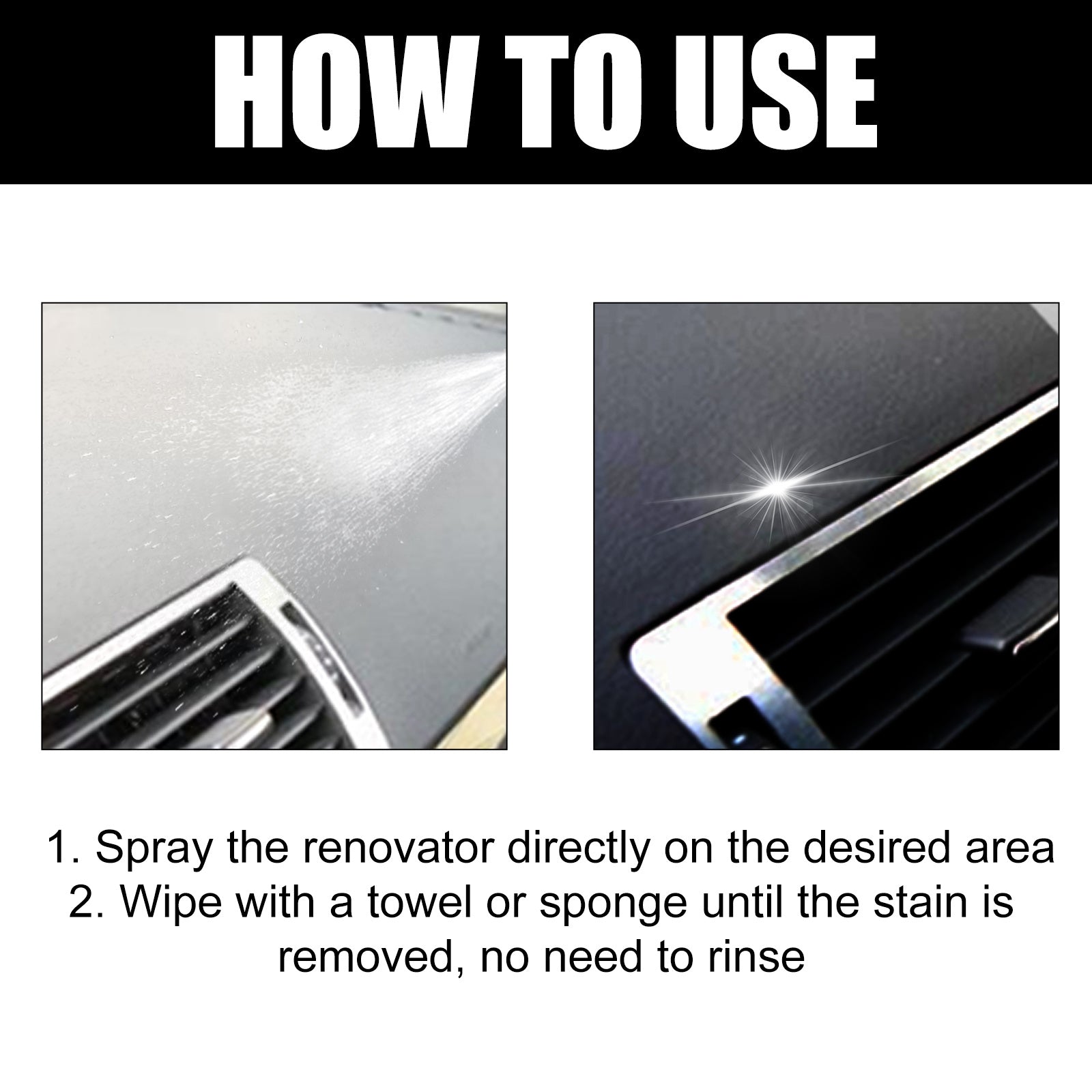 HOW TO USE

1. Spray the renovator directly on the desired area
2. Wipe with a towel or sponge until the stain is removed, no need to rinse