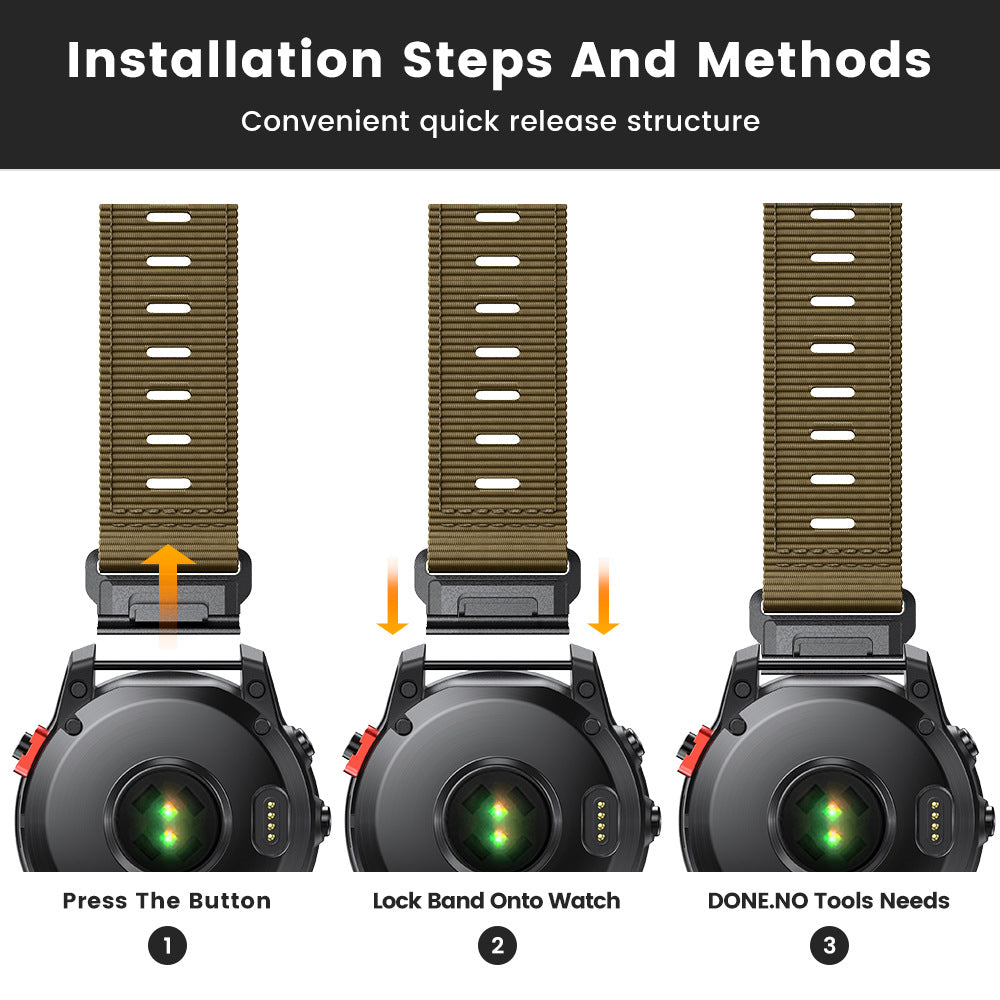 Installation Steps And Methods

Convenient quick release structure

Press The Button

1

Lock Band Onto Watch

2

DONE.NO Tools Needs

3