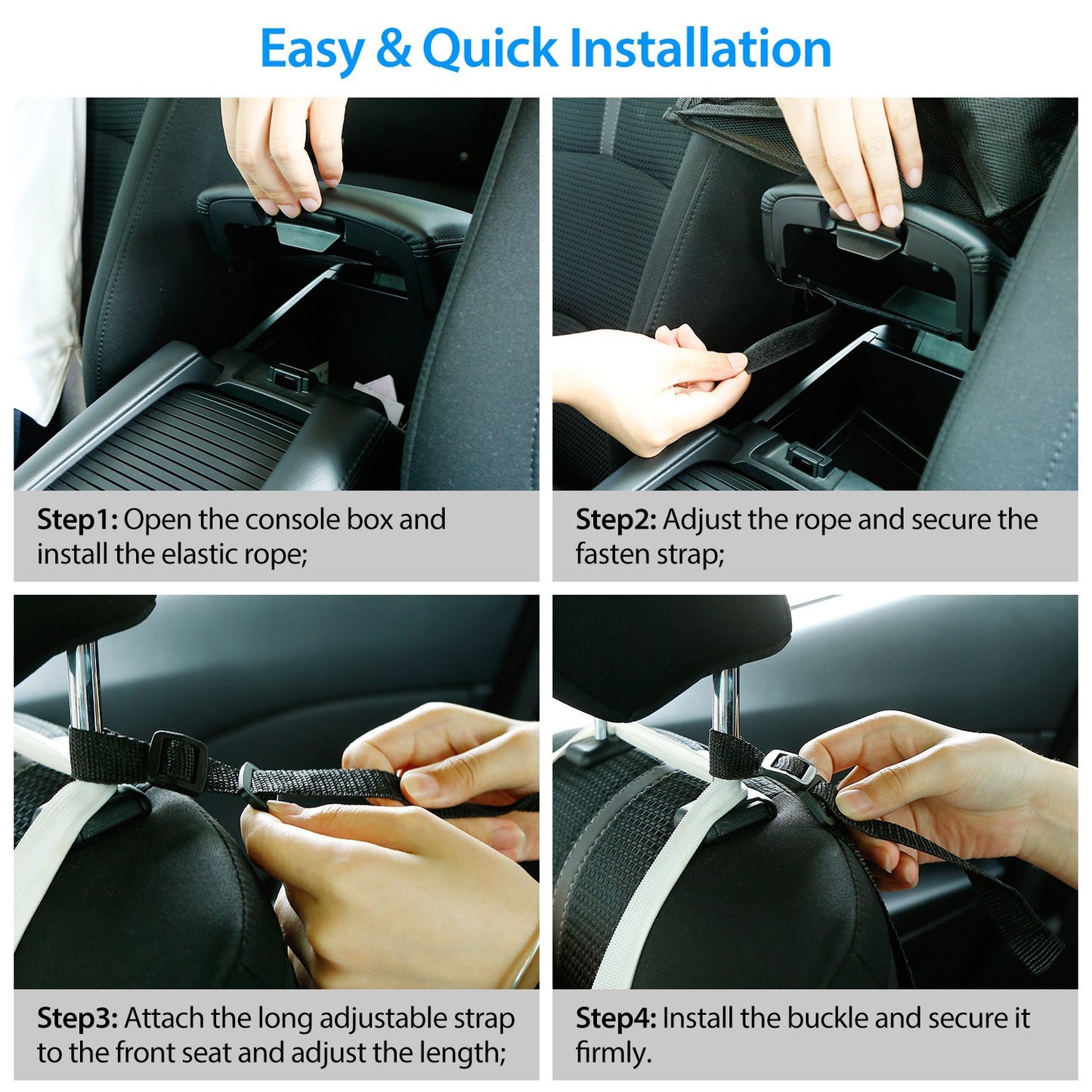 Easy & Quick Installation

Step1: Open the console box and install the elastic rope;

Step2: Adjust the rope and secure the fasten strap;

Step3: Attach the long adjustable strap to the front seat and adjust the length;

Step4: Install the buckle and secure it firmly.